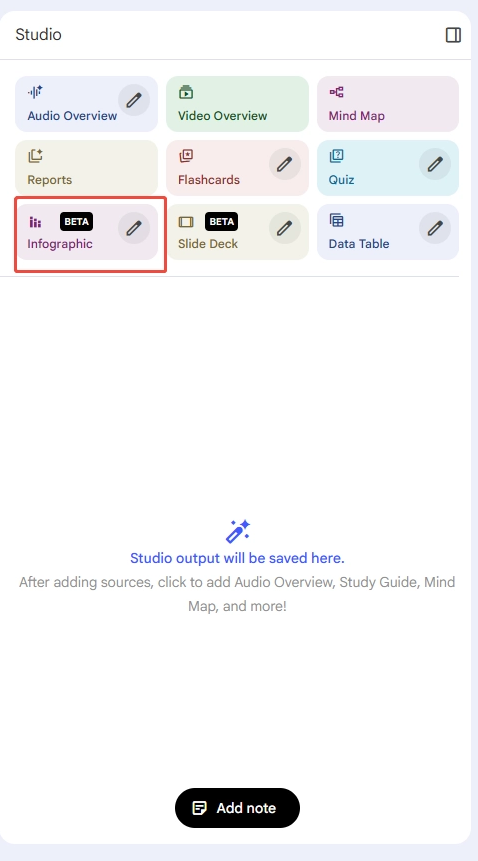 Studio

Audio Overview
Video Overview
Mind Map
Reports
Flashcards
Quiz
BETA
Infographic
BETA
Slide Deck
Data Table

Studio output will be saved here.
After adding sources, click to add Audio Overview, Study Guide, Mind Map, and more!

Add note