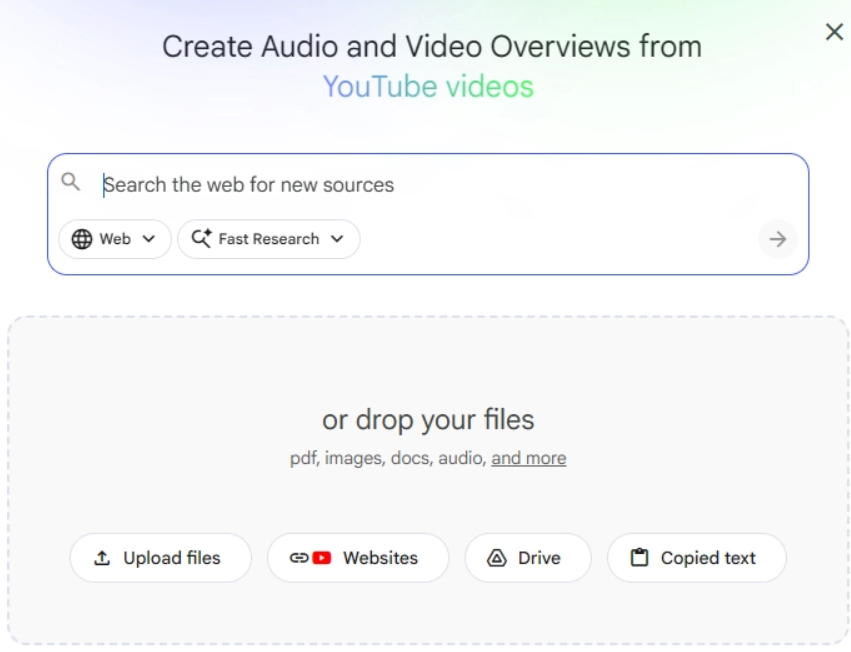 Create Audio and Video Overviews from YouTube videos

Search the web for new sources

Web

Fast Research

or drop your files

pdf, images, docs, audio, and more

Upload files

Websites

Drive

Copied text